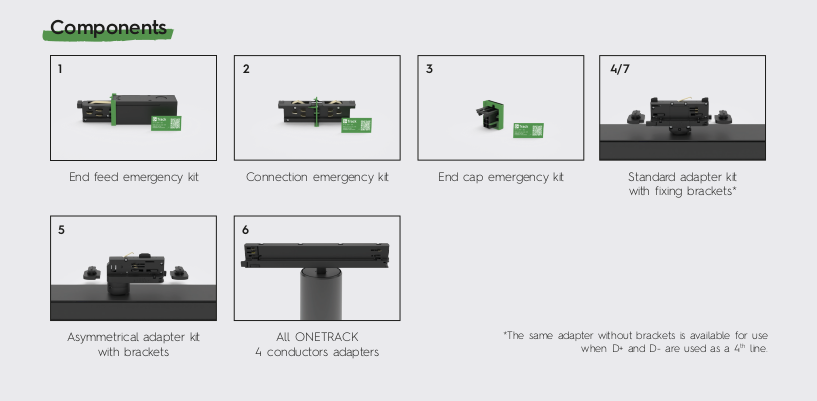 Components

1

End feed emergency kit

2

Connection emergency kit

3

End cap emergency kit

4/7

Standard adapter kit with fixing brackets*

5

Asymmetrical adapter kit with brackets

6

All ONETRACK 4 conductors adapters

*The same adapter without brackets is available for use when D+ and D- are used as a $4^{th}$ line.