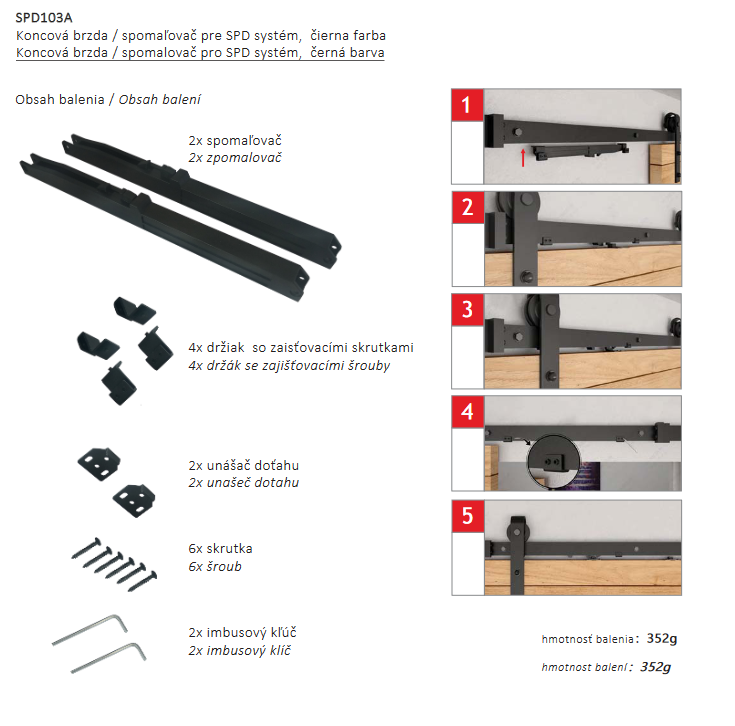 SPD103A
Koncová brzda / spomaľovač pre SPD systém, čierna farba
Koncová brzda / spomalovač pro SPD systém, černá barva

Obsah balenia / Obsah balení

2x spomaľovač
2x zpomalovač

4x držiak so zaisťovacími skrutkami
4x držák se zajišťovacími šrouby

2x unášač doťahu
2x unašeč dotahu

6x skrutka
6x šroub

2x imbusový kľúč
2x imbusový klíč

1

2

3

4

5

hmotnosť balenia: 352g

hmotnost balení: 352g