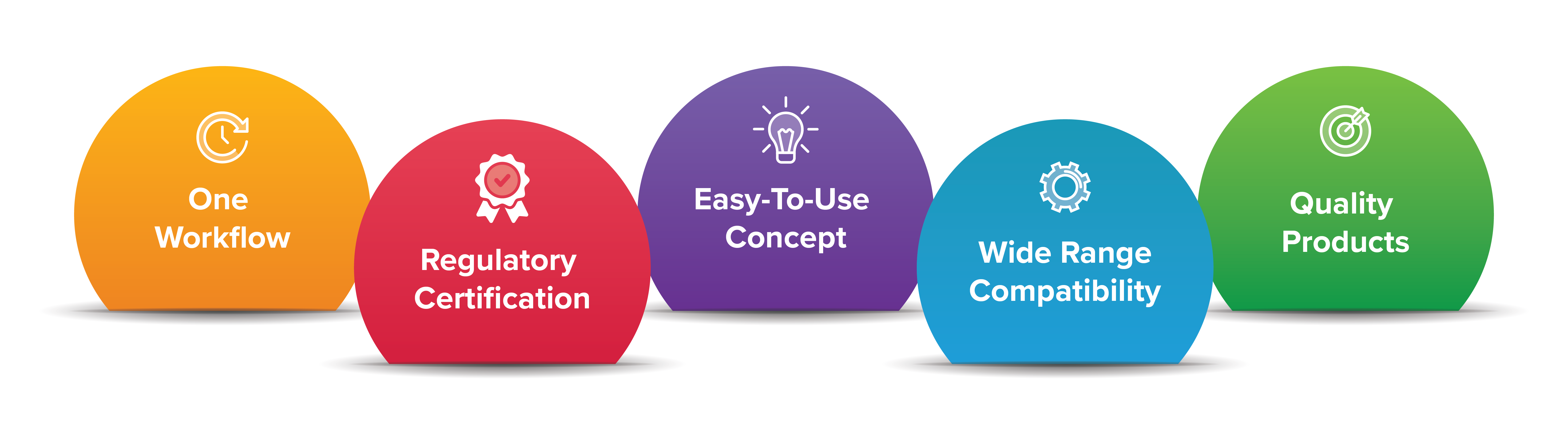 One Workflow

Regulatory Certification

Easy-To-Use Concept

Wide Range Compatibility

Quality Products