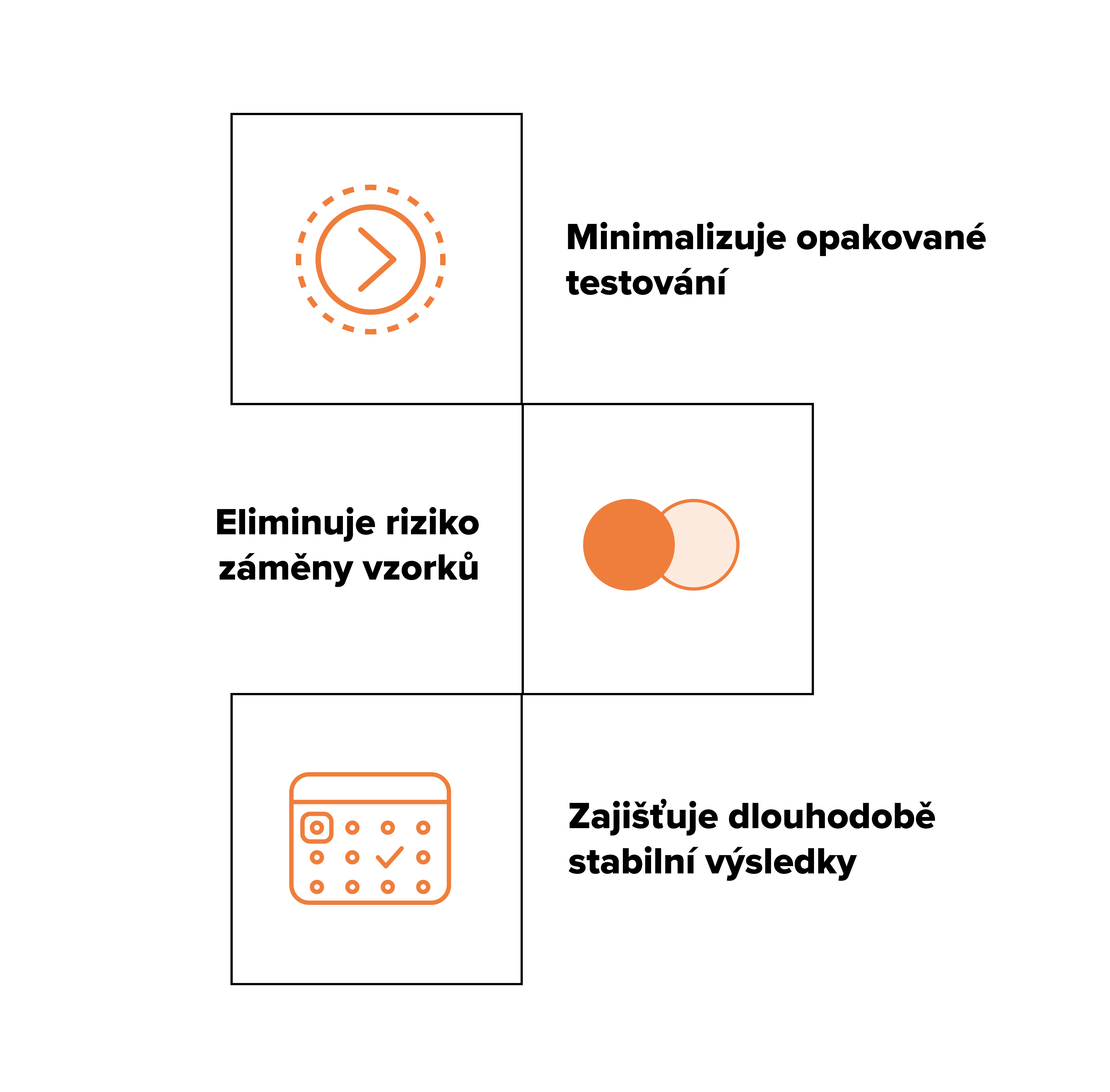 Minimalizuje opakované testování

Eliminuje riziko záměny vzorků

Zajišťuje dlouhodobě stabilní výsledky