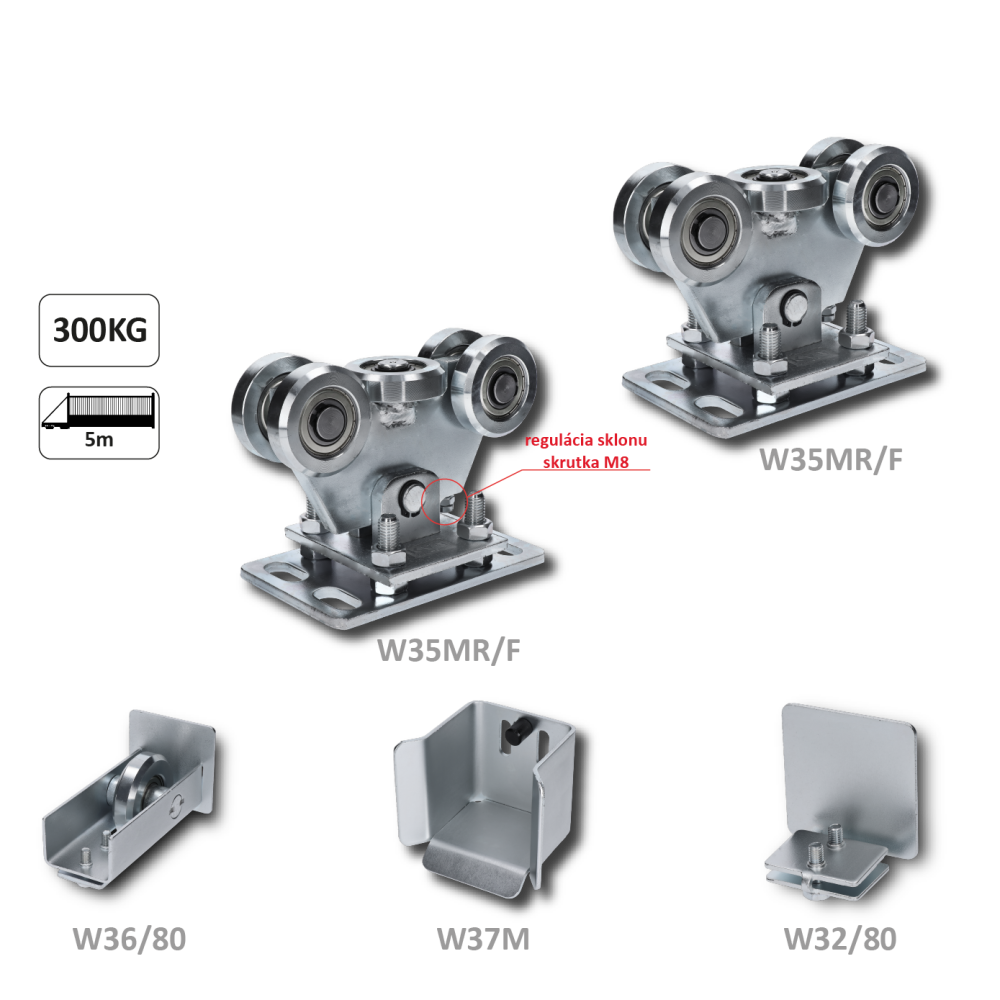 300KG

5m

regulácia sklonu
skrutka M8

W35MR/F

W35MR/F

W36/80

W37M

W32/80